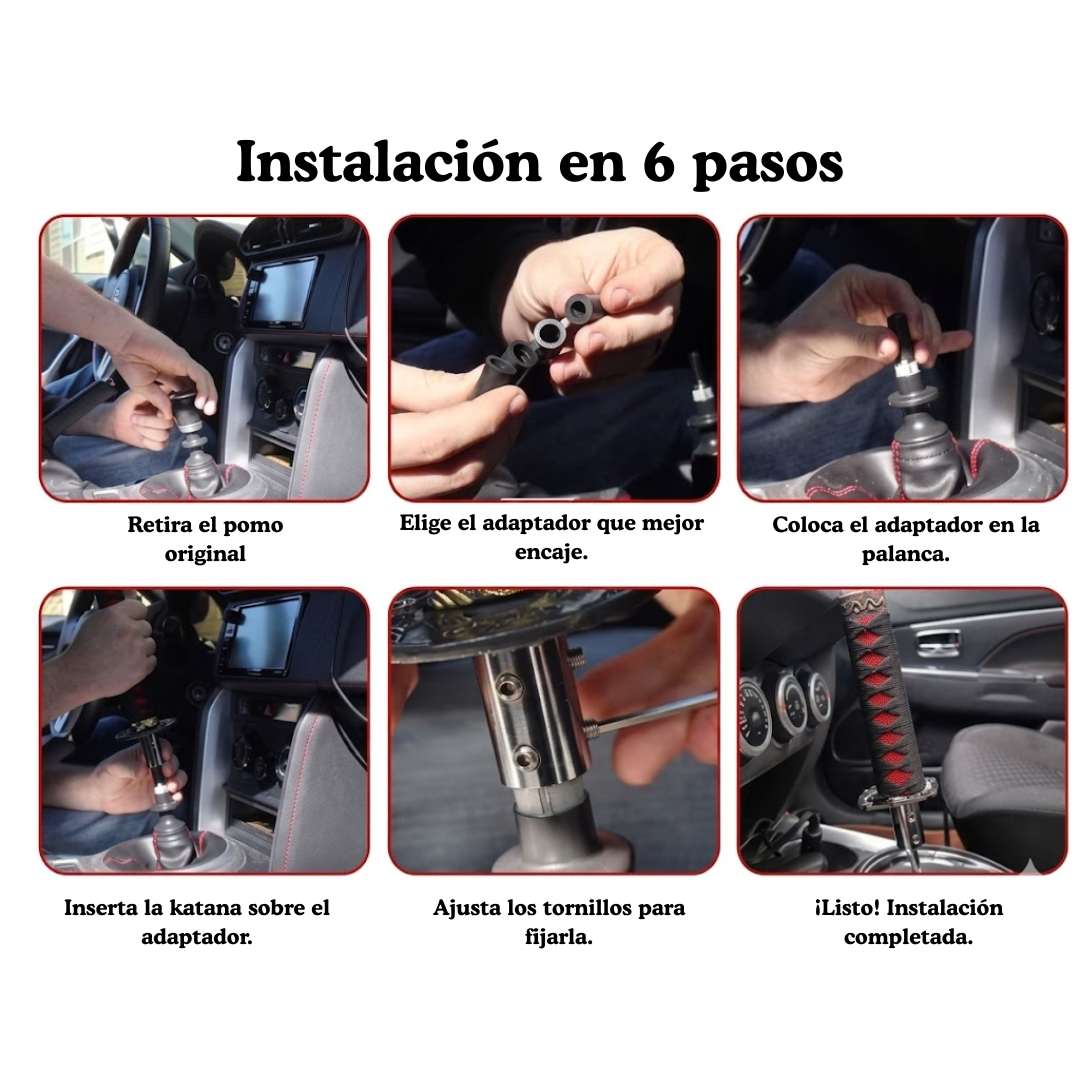 Instalación en 6 pasos

Retira el pomo original

Elige el adaptador que mejor encaje.

Coloca el adaptador en la palanca.

Inserta la katana sobre el adaptador.

Ajusta los tornillos para fijarla.

¡Listo! Instalación completada.