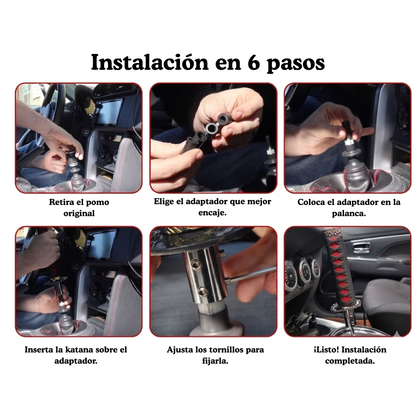 Instalación en 6 pasos

Retira el pomo original

Elige el adaptador que mejor encaje.

Coloca el adaptador en la palanca.

Inserta la katana sobre el adaptador.

Ajusta los tornillos para fijarla.

¡Listo! Instalación completada.